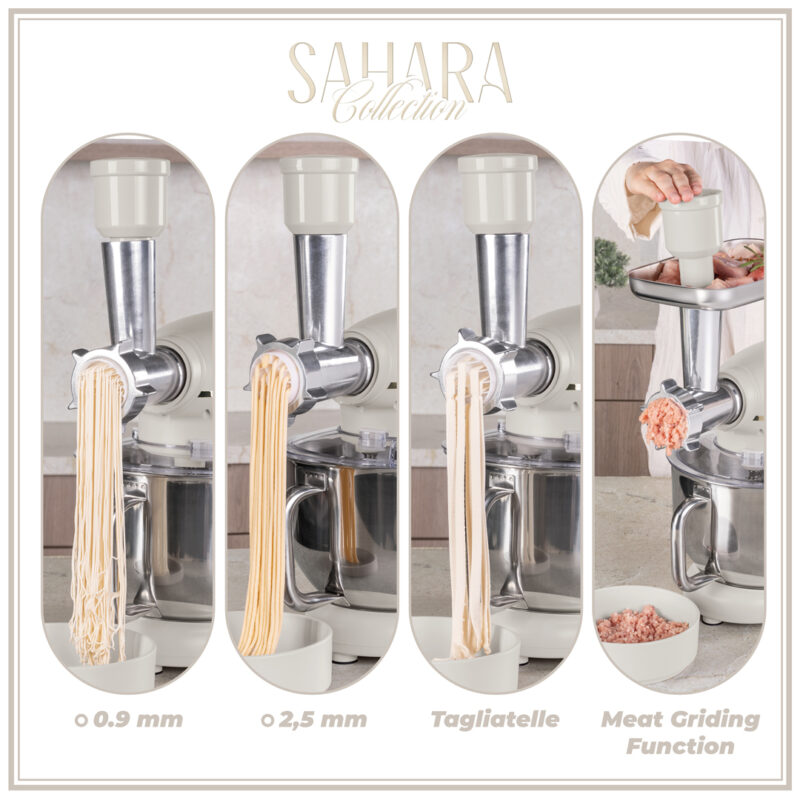 SAHARA Collection

○ 0.9 mm

○ 2,5 mm

Tagliatelle

Meat Griding Function