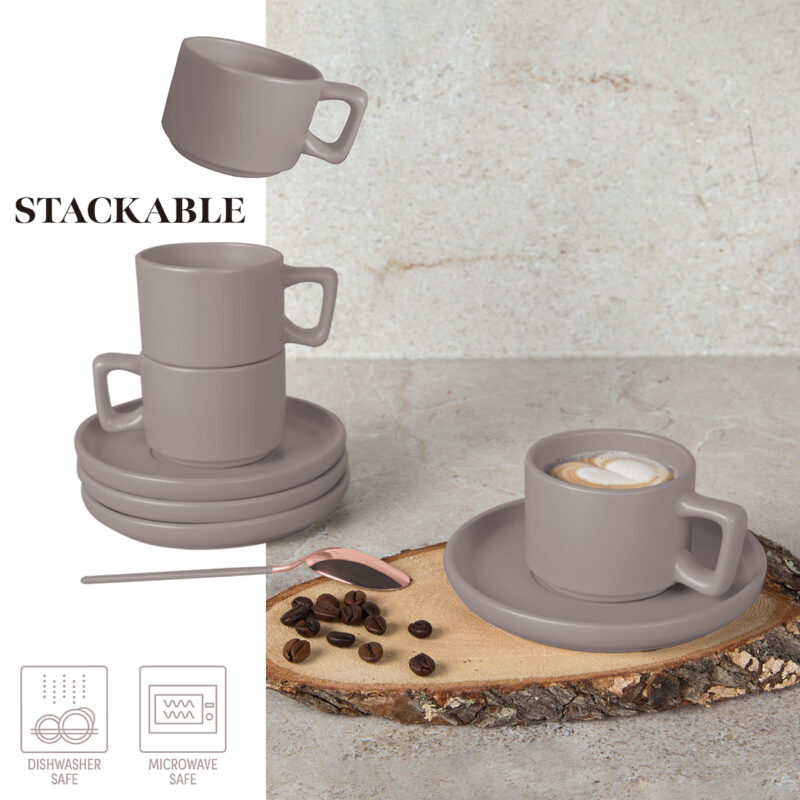 STACKABLE

DISHWASHER SAFE

MICROWAVE SAFE