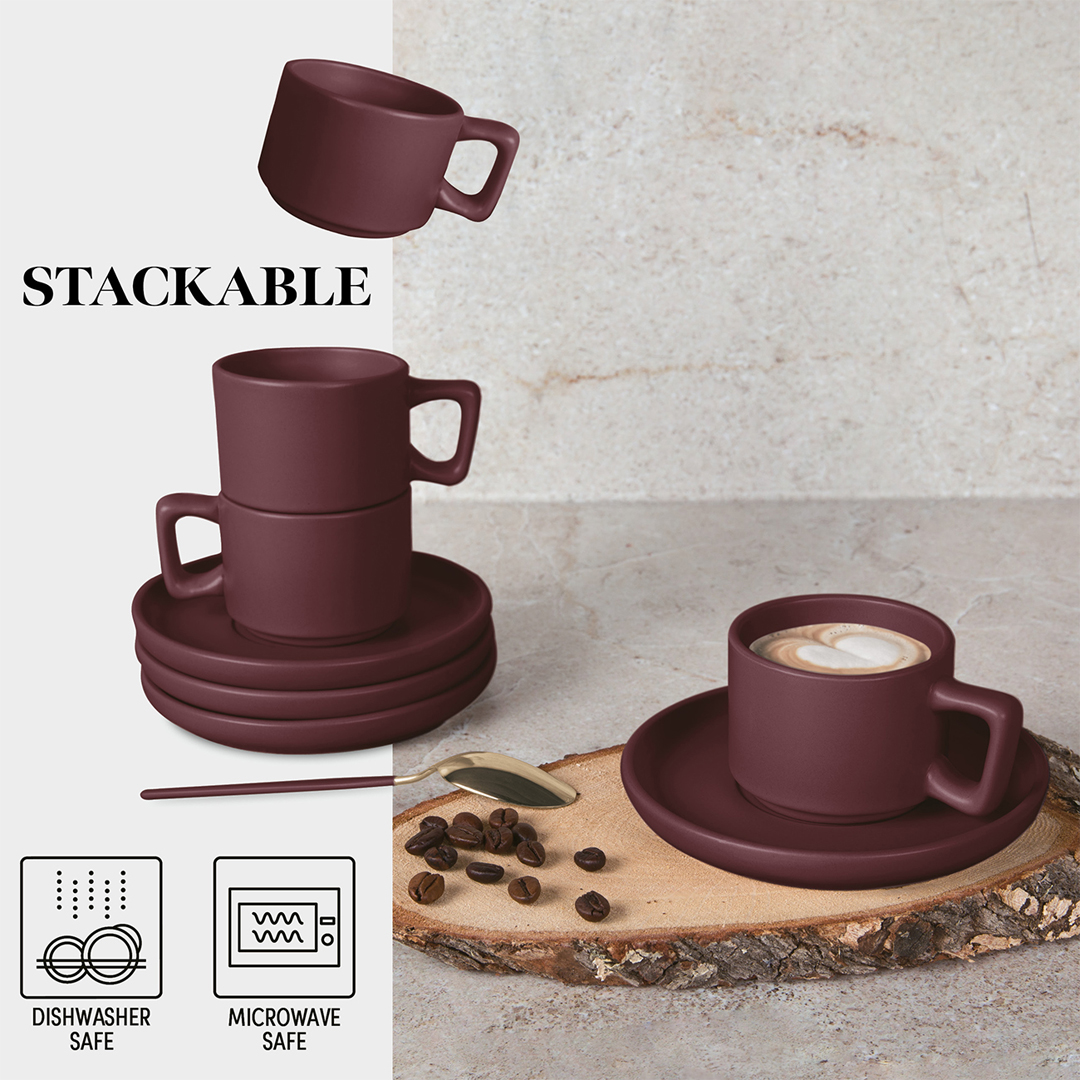 STACKABLE

DISHWASHER SAFE

MICROWAVE SAFE