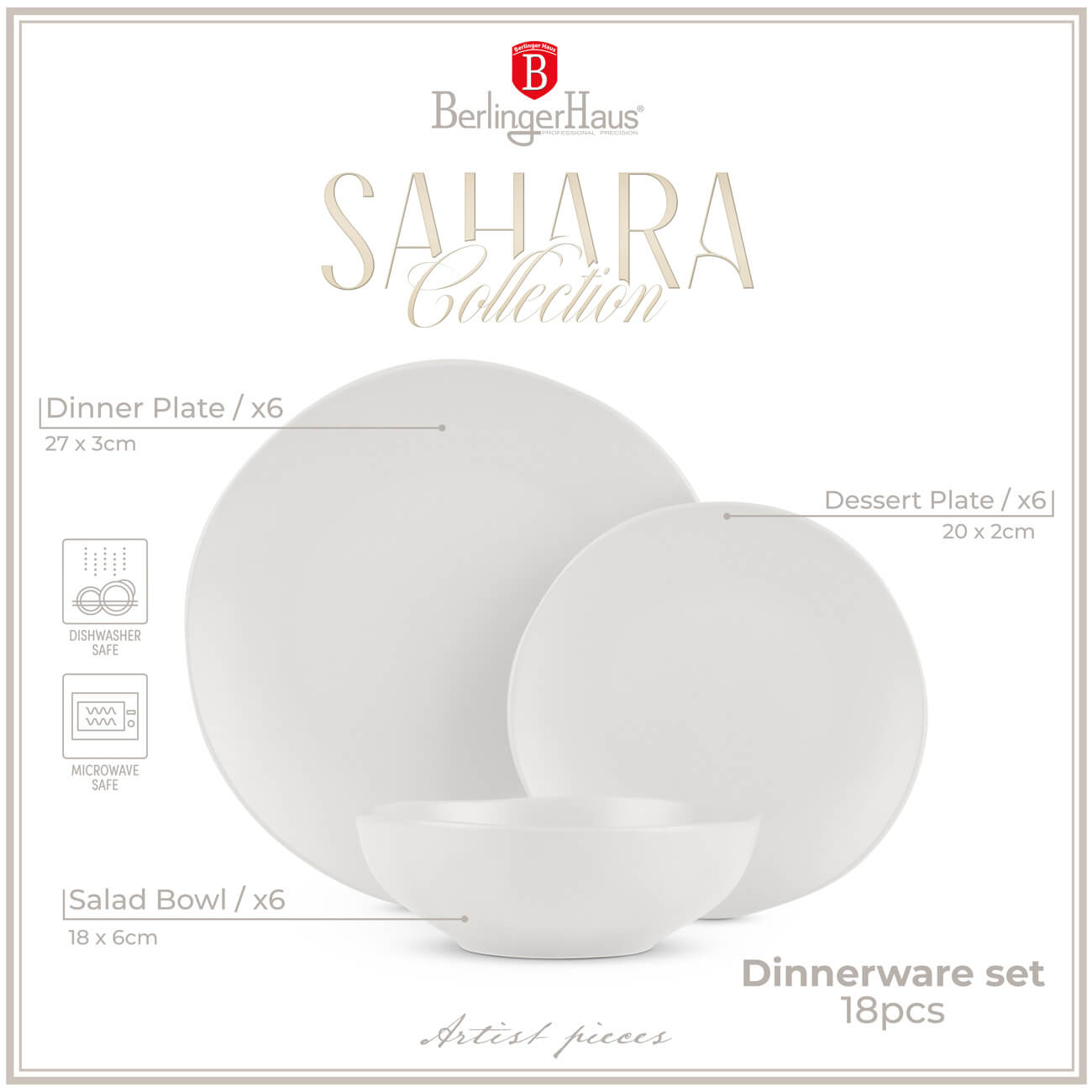 Berlinger Haus
B
BerlingerHaus®
PROFESSIONAL PRECISION

SAHARA
Collection

Dinner Plate / x6
27 x 3cm

Dessert Plate / x6
20 x 2cm

DISHWASHER SAFE

MICROWAVE SAFE

Salad Bowl / x6
18 x 6cm

Dinnerware set
18pcs

Artist pieces