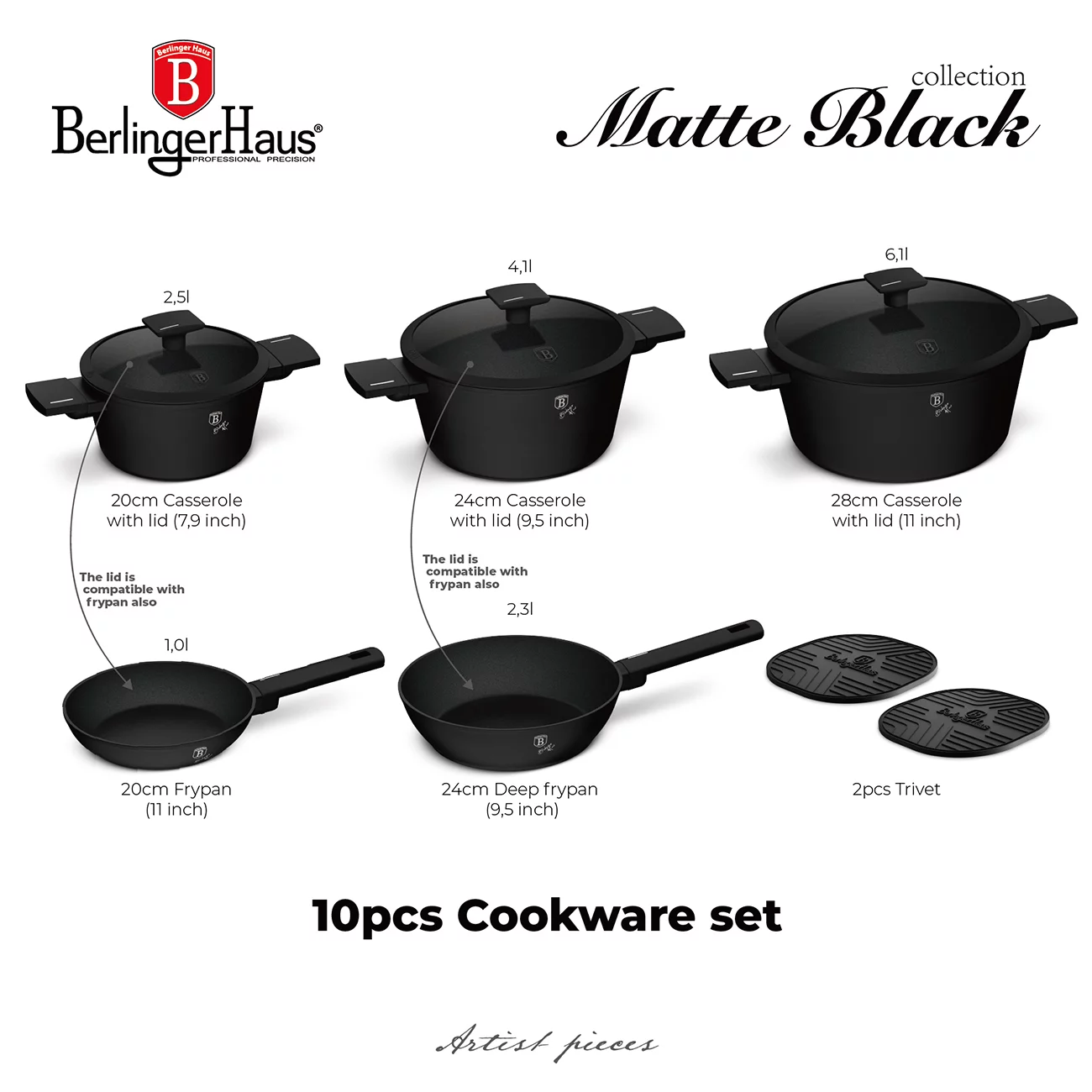 Berlinger Haus
B
BerlingerHaus®
PROFESSIONAL PRECISION

collection
Matte Black

2,5l

4,1l

6,1l

20cm Casserole with lid (7,9 inch)

24cm Casserole with lid (9,5 inch)

28cm Casserole with lid (11 inch)

The lid is compatible with frypan also

The lid is compatible with frypan also

1,0l

2,3l

20cm Frypan (11 inch)

24cm Deep frypan (9,5 inch)

2pcs Trivet

10pcs Cookware set

Artist pieces