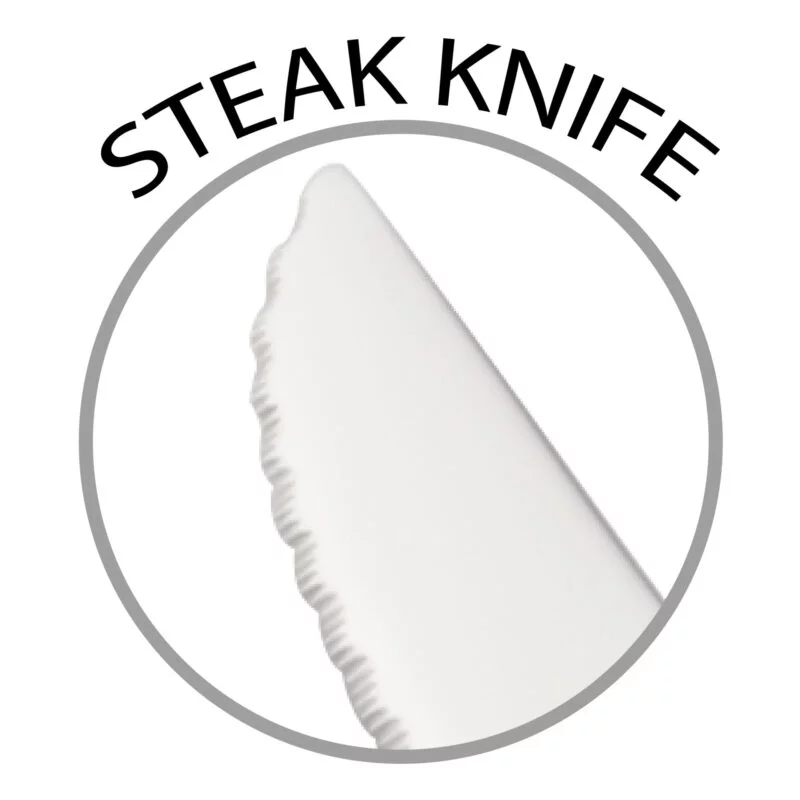 STEAK KNIFE