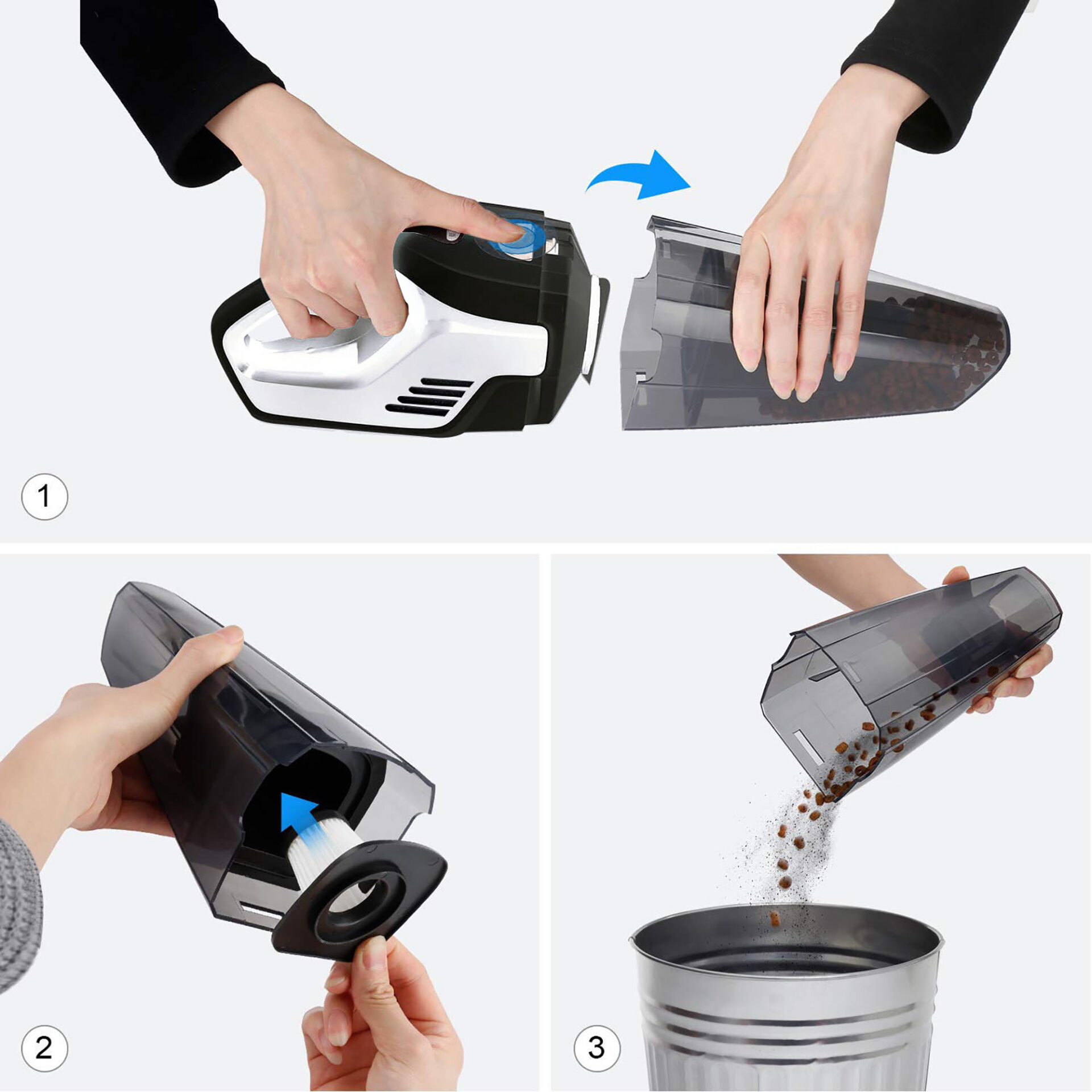 1

2

3